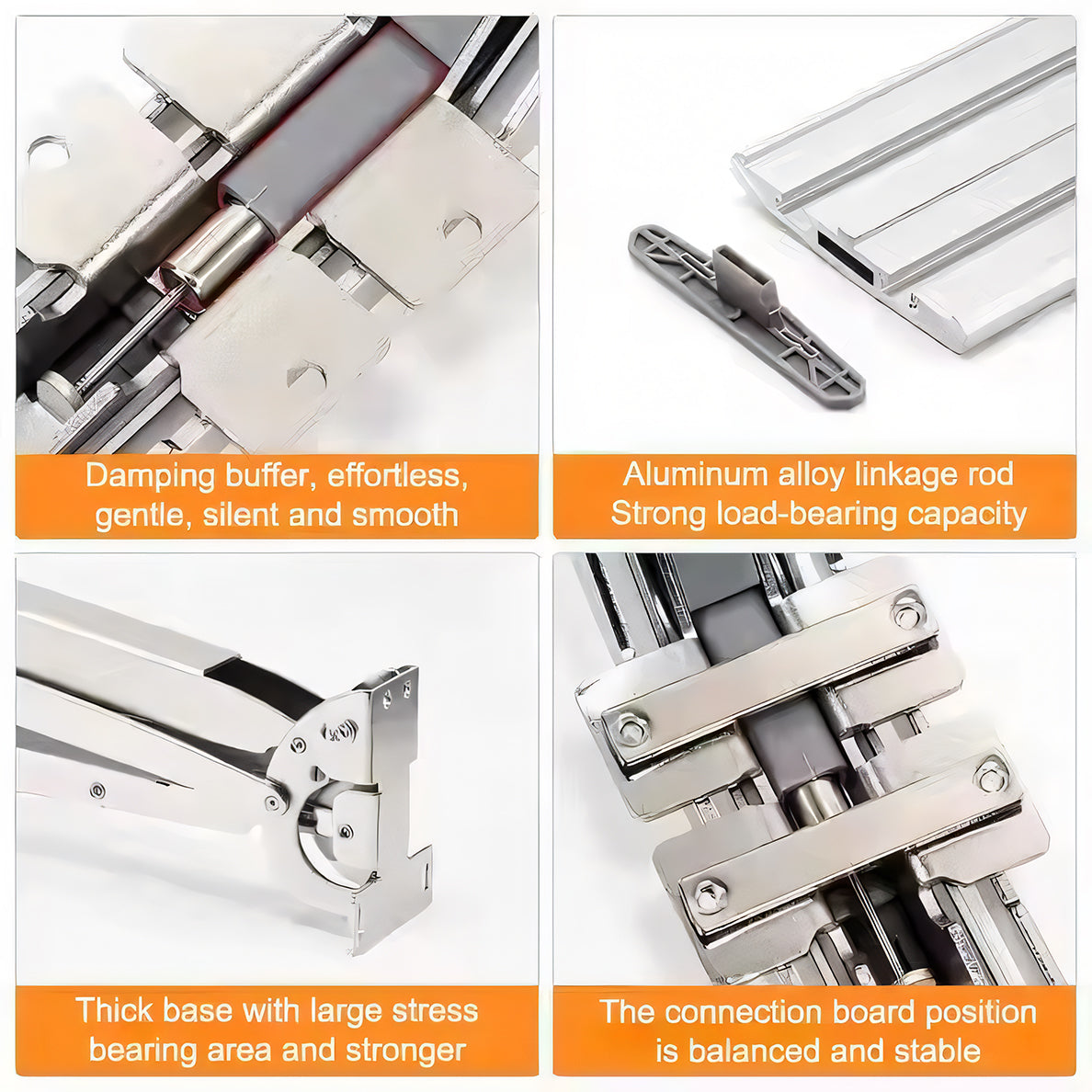 Damping buffer, effortless, gentle, silent and smooth

Aluminum alloy linkage rod
Strong load-bearing capacity

Thick base with large stress bearing area and stronger

The connection board position is balanced and stable