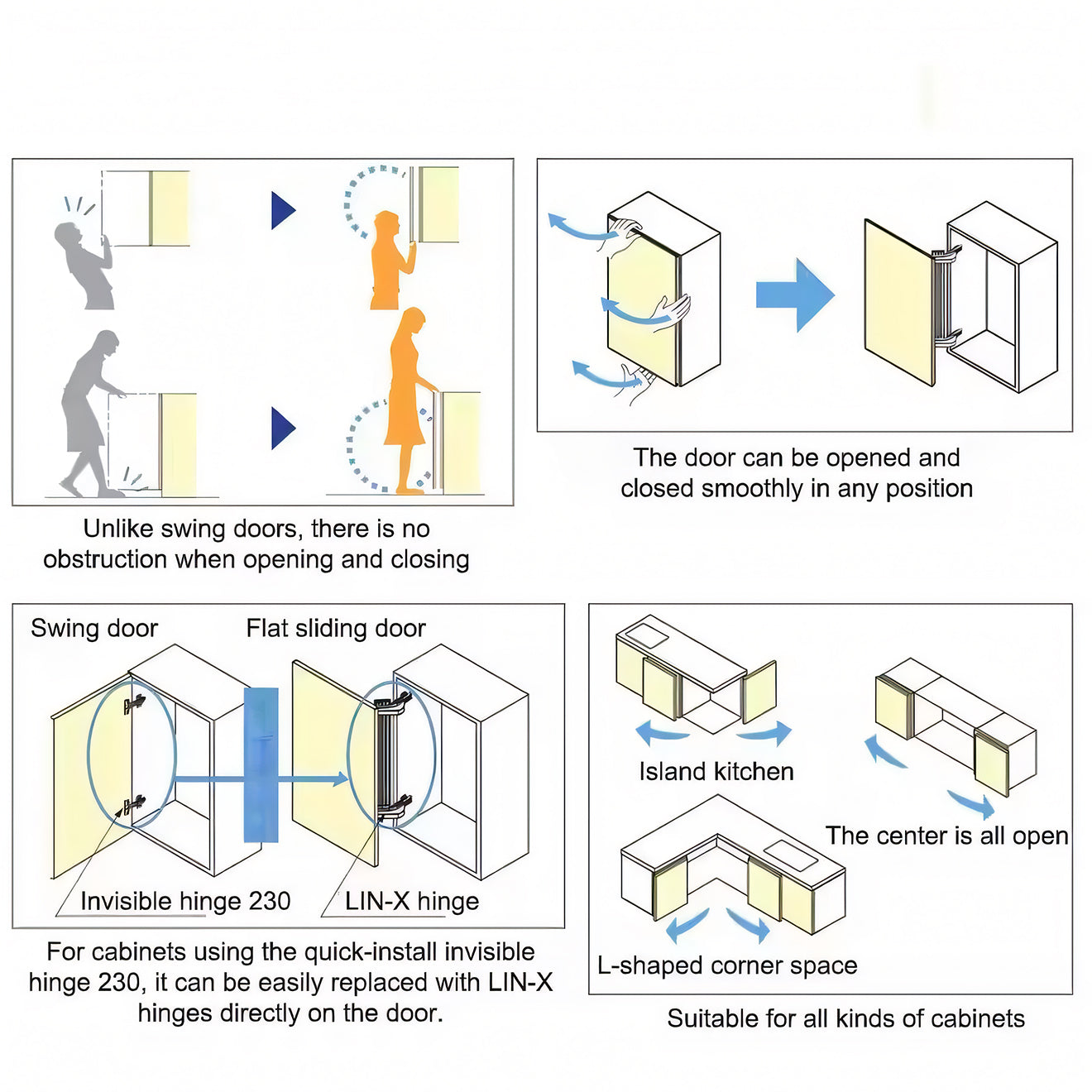 Unlike swing doors, there is no obstruction when opening and closing

The door can be opened and closed smoothly in any position

Swing door

Flat sliding door

Invisible hinge 230

LIN-X hinge

For cabinets using the quick-install invisible hinge 230, it can be easily replaced with LIN-X hinges directly on the door.

Island kitchen

The center is all open

L-shaped corner space

Suitable for all kinds of cabinets