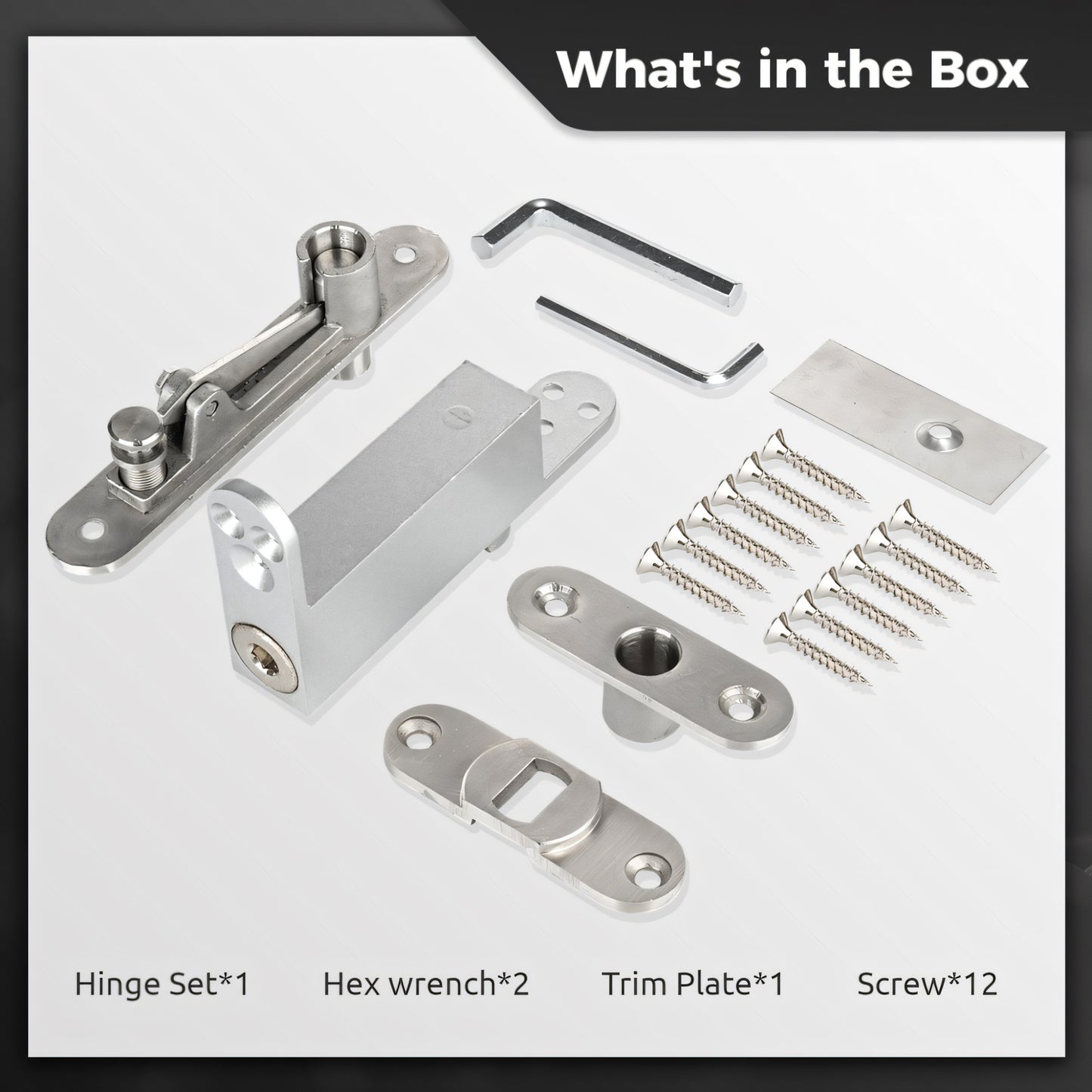 What's in the Box

Hinge Set*1 Hex wrench*2 Trim Plate*1 Screw*12